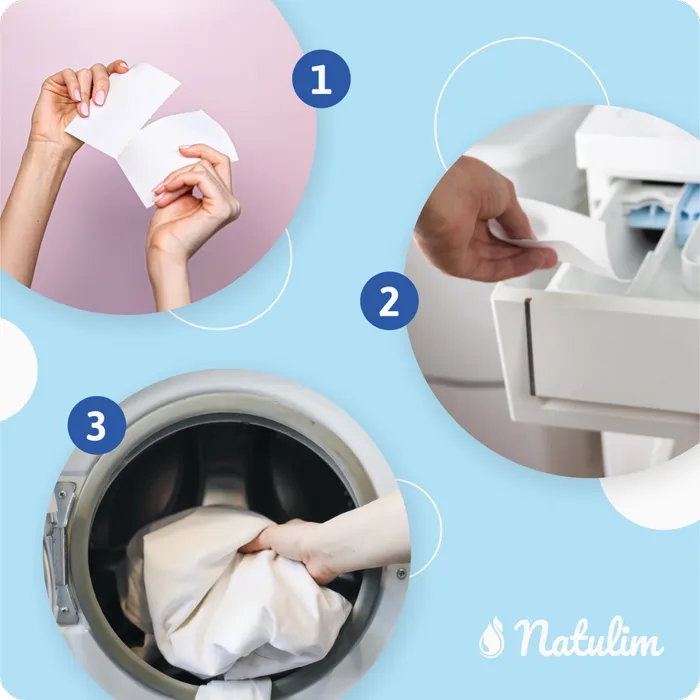 1

2

3

Natulim