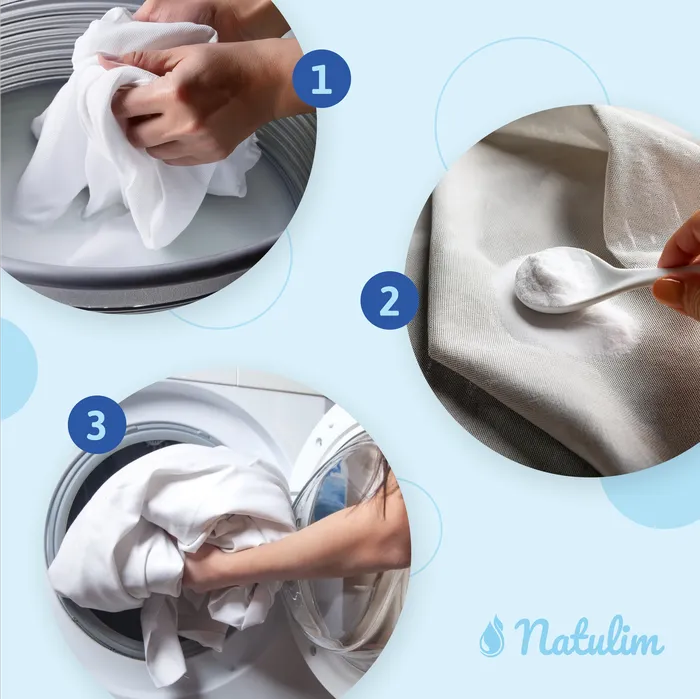 1

2

3

Natulim