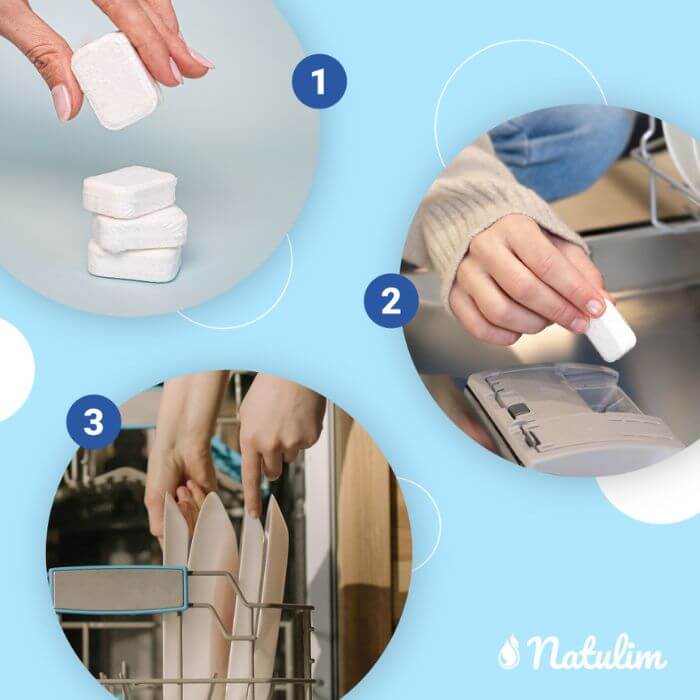 1

2

3

Natulim