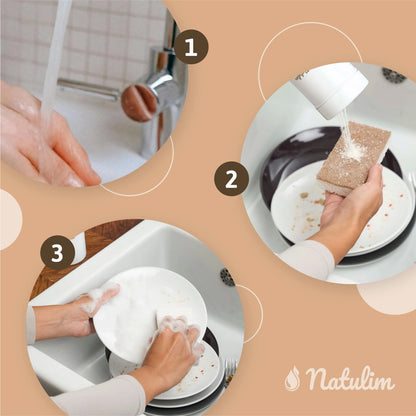 1

2

3

Natulim