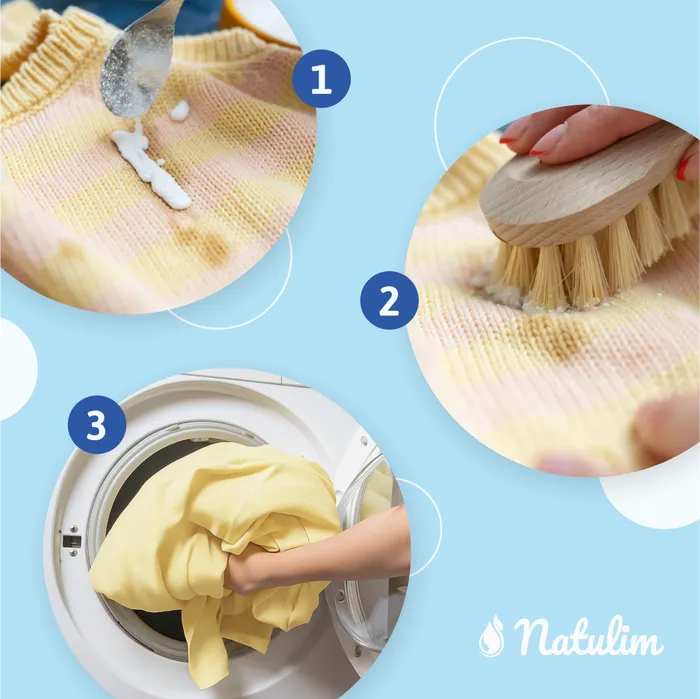 1

2

3

Natulim